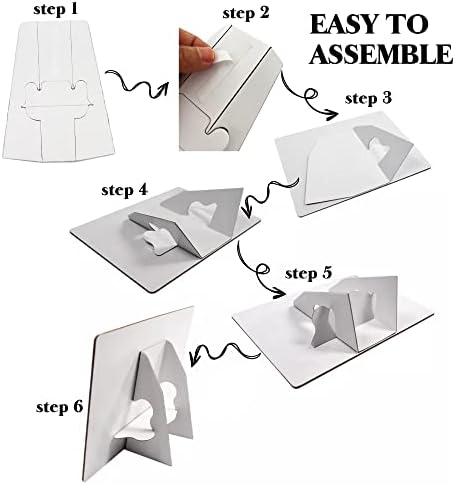 step 1

step 2

EASY TO ASSEMBLE

step 3

step 4

step 5

step 6