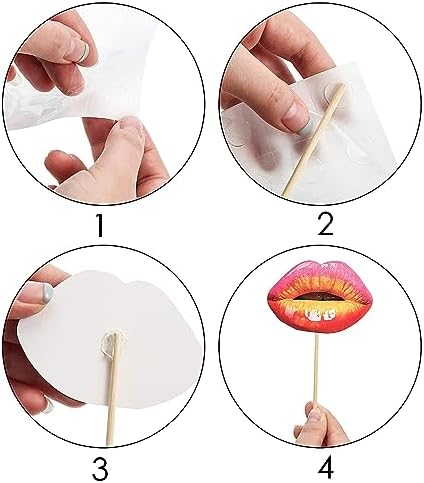 1

2

3

4