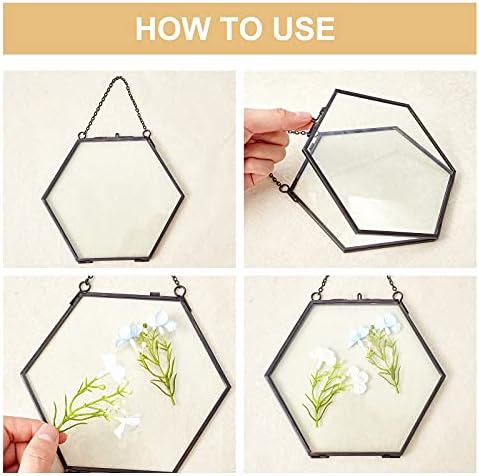 HOW TO USE