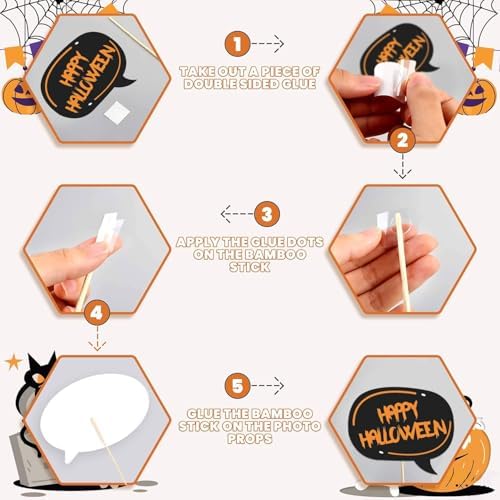 HAPPY HALLOWEEN

1

TAKE OUT A PIECE OF DOUBLE SIDED GLUE

HAPPY HALLOWEEN

2

3

APPLY THE GLUE DOTS ON THE BAMBOO STICK

4

5

GLUE THE BAMBOO STICK ON THE PHOTO PROPS

HAPPY HALLOWEEN