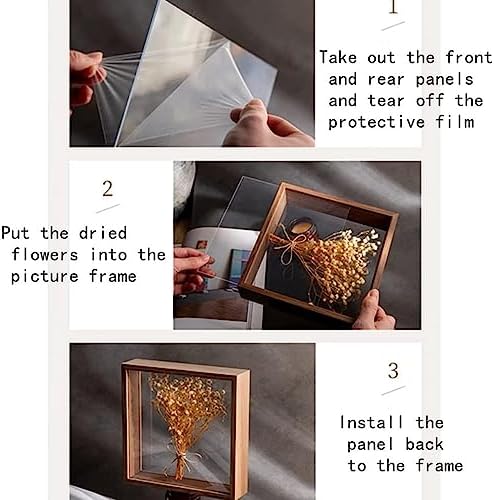 1

Take out the front and rear panels and tear off the protective film

2

Put the dried flowers into the picture frame

3

Install the panel back to the frame