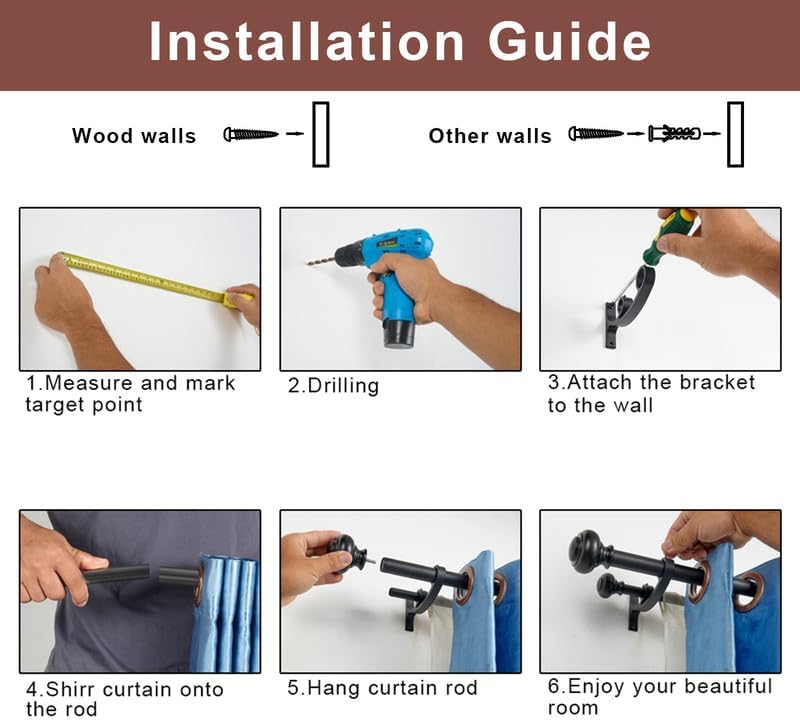 Installation Guide

Wood walls

Other walls

1.Measure and mark target point

2.Drilling

3.Attach the bracket to the wall

4.Shirr curtain onto the rod

5.Hang curtain rod

6.Enjoy your beautiful room