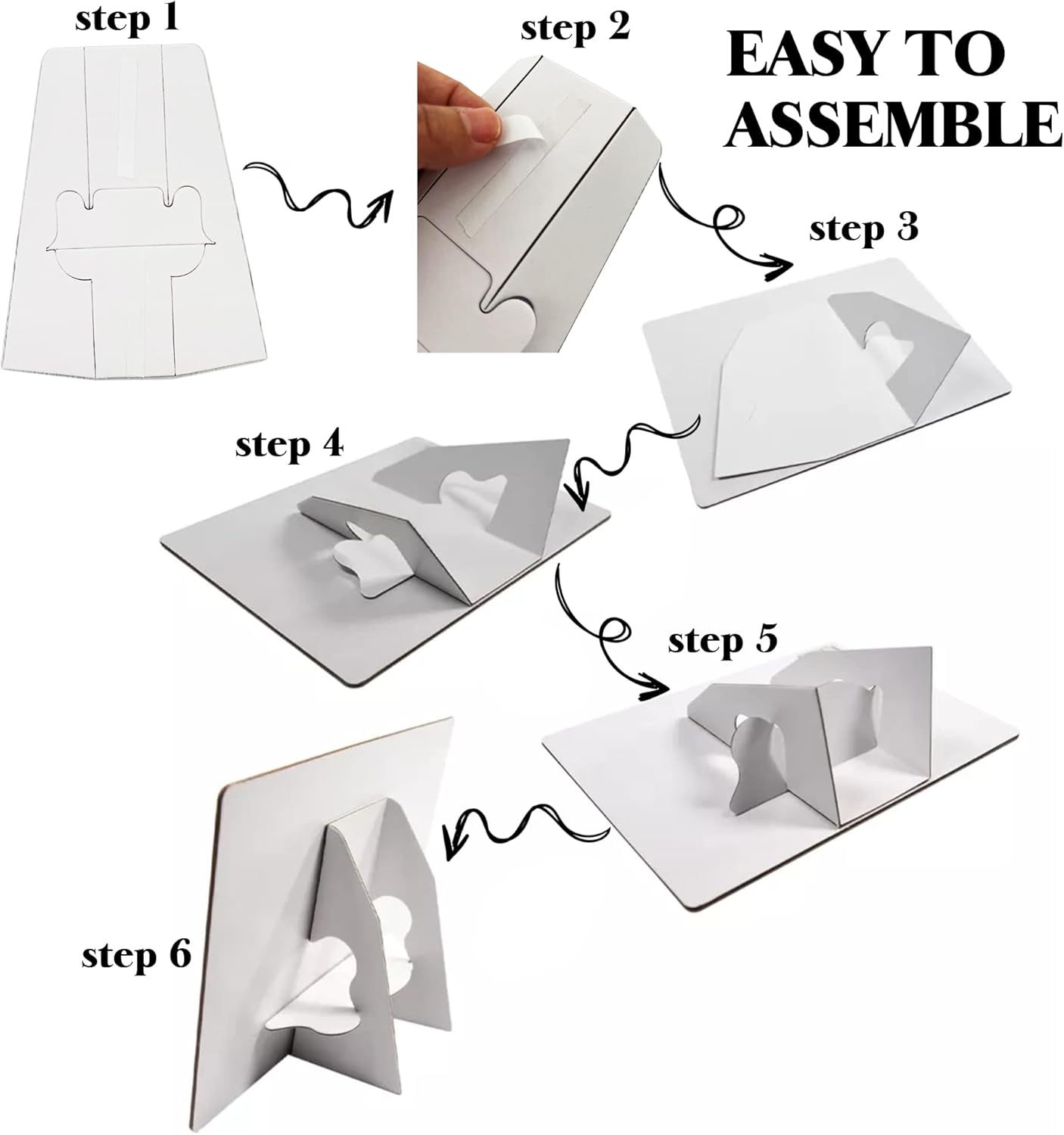 step 1

step 2

EASY TO ASSEMBLE

step 3

step 4

step 5

step 6