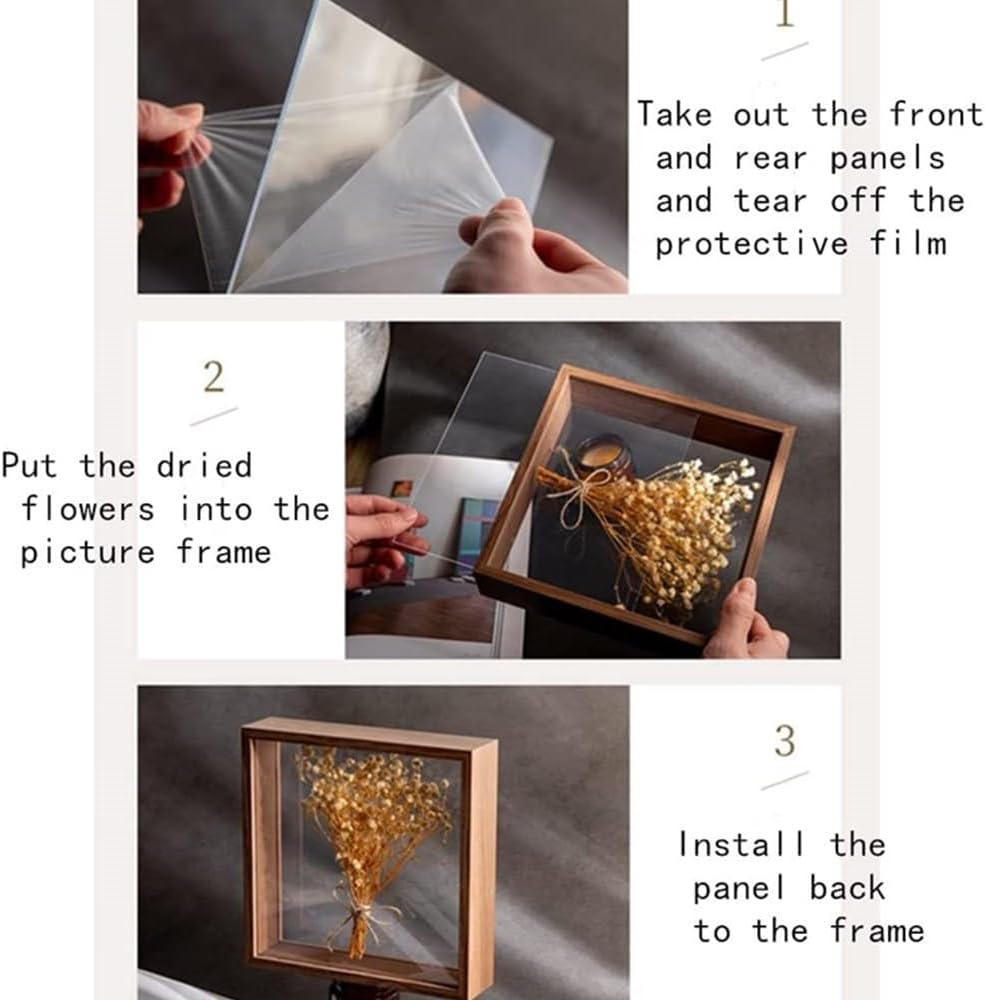 1

Take out the front and rear panels and tear off the protective film

2

Put the dried flowers into the picture frame

3

Install the panel back to the frame