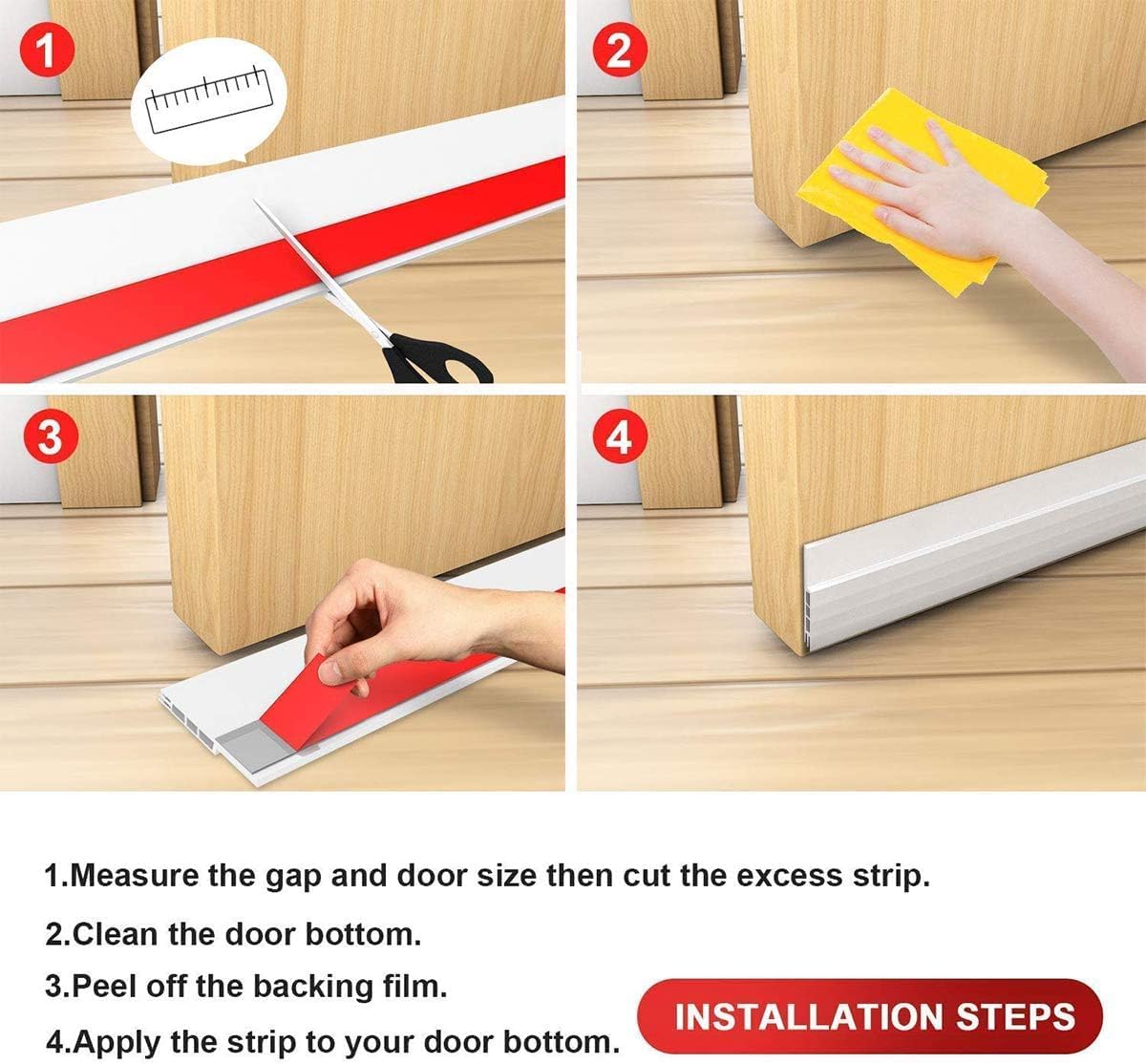 1

2

3

4

1.Measure the gap and door size then cut the excess strip.

2.Clean the door bottom.

3.Peel off the backing film.

4.Apply the strip to your door bottom.

INSTALLATION STEPS