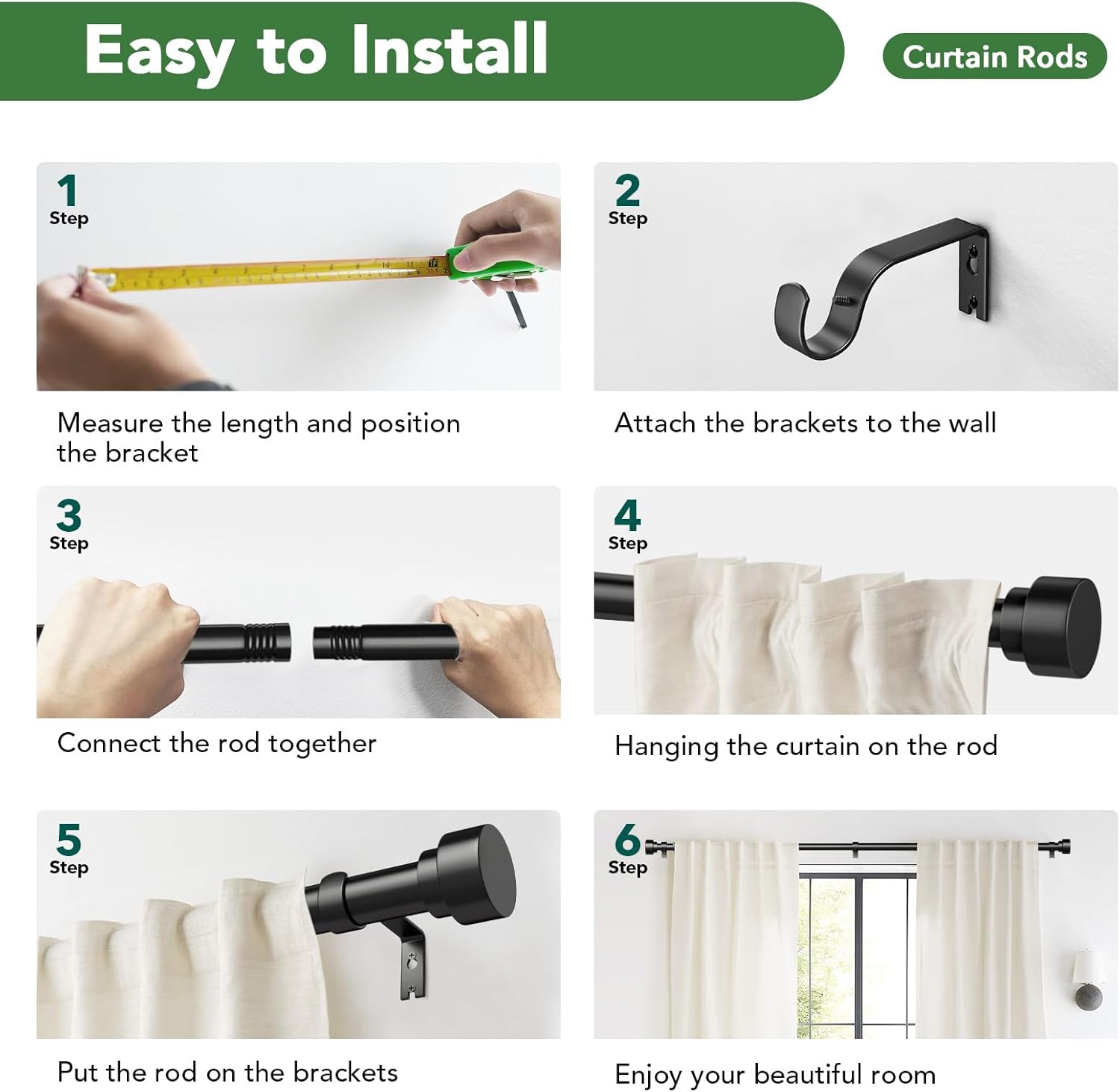 Easy to Install

Curtain Rods

1
Step

Measure the length and position the bracket

2
Step

Attach the brackets to the wall

3
Step

Connect the rod together

4
Step

Hanging the curtain on the rod

5
Step

Put the rod on the brackets

6
Step

Enjoy your beautiful room